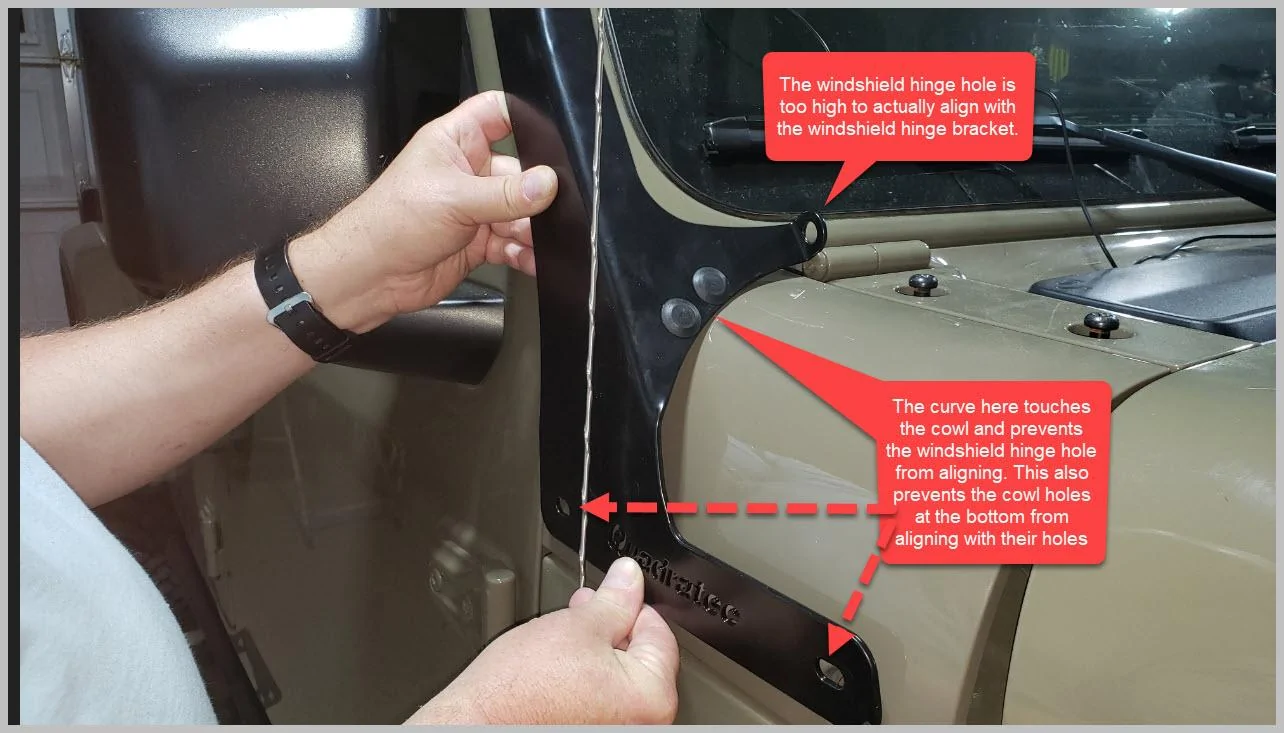 The windshield hinge hole is too high to actually align with the windshield hinge bracket.

The curve here touches the cowl and prevents the windshield hinge hole from aligning. This also prevents the cowl holes at the bottom from aligning with their holes

Quadratec