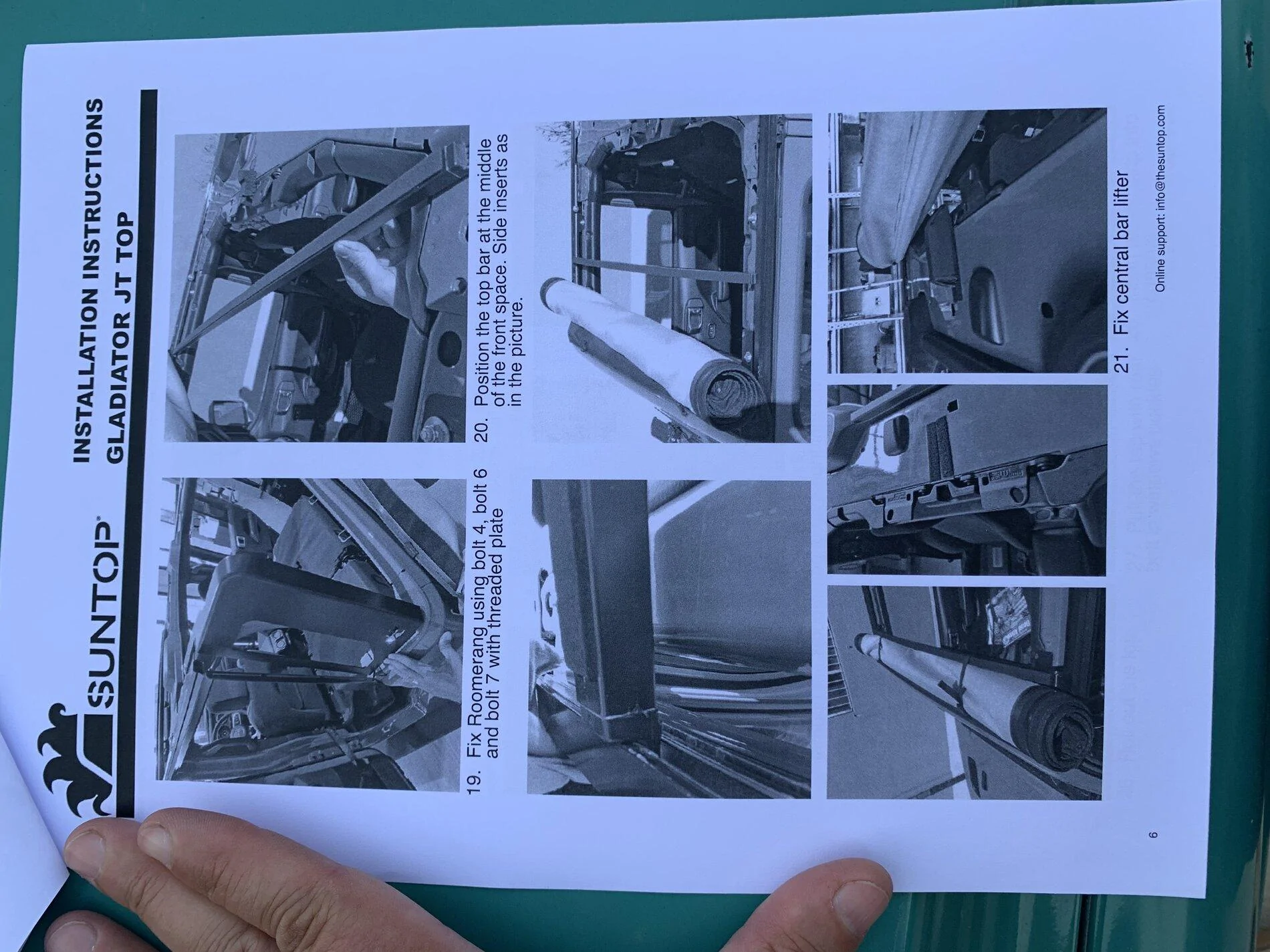 SUNTOP®

INSTALLATION INSTRUCTIONS
GLADIATOR JT TOP

19. Fix Roomerang using bolt 4, bolt 6 and bolt 7 with threaded plate

20. Position the top bar at the middle of the front space. Side inserts as in the picture.

21. Fix central bar lifter

6

Online support: info@thesuntop.com