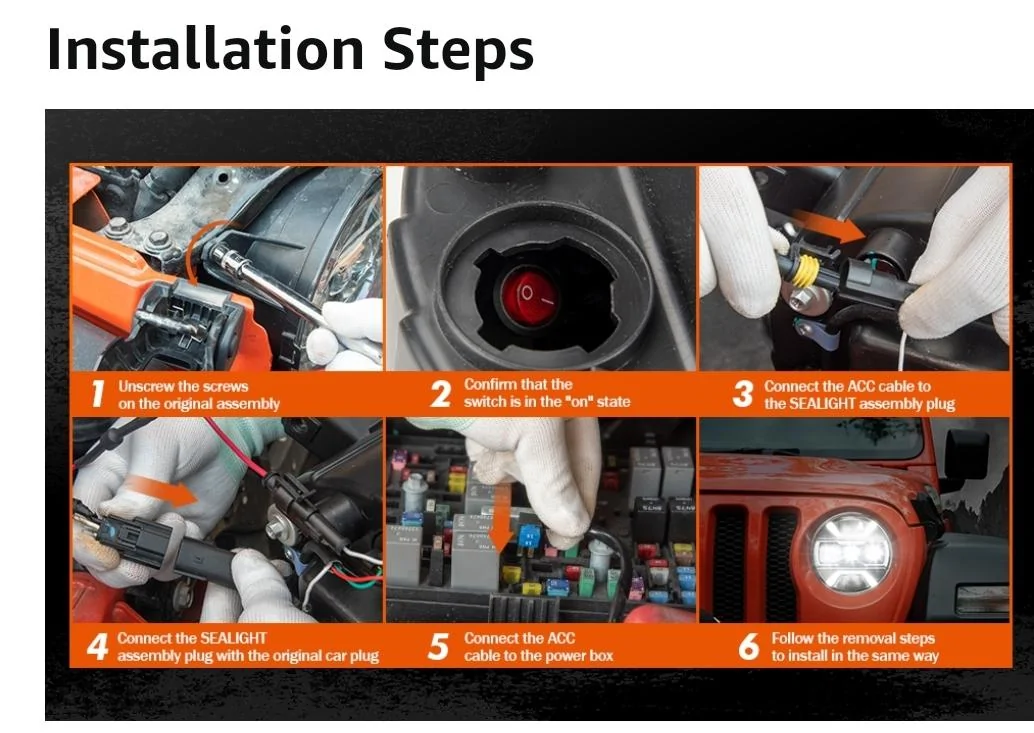 Installation Steps

1 Unscrew the screws on the original assembly

2 Confirm that the switch is in the "on" state

3 Connect the ACC cable to the SEALIGHT assembly plug

4 Connect the SEALIGHT assembly plug with the original car plug

5 Connect the ACC cable to the power box

6 Follow the removal steps to install in the same way