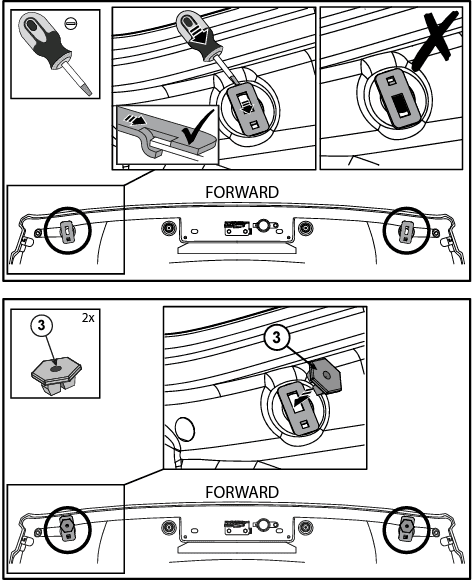 FORWARD

3

2x

3

FORWARD