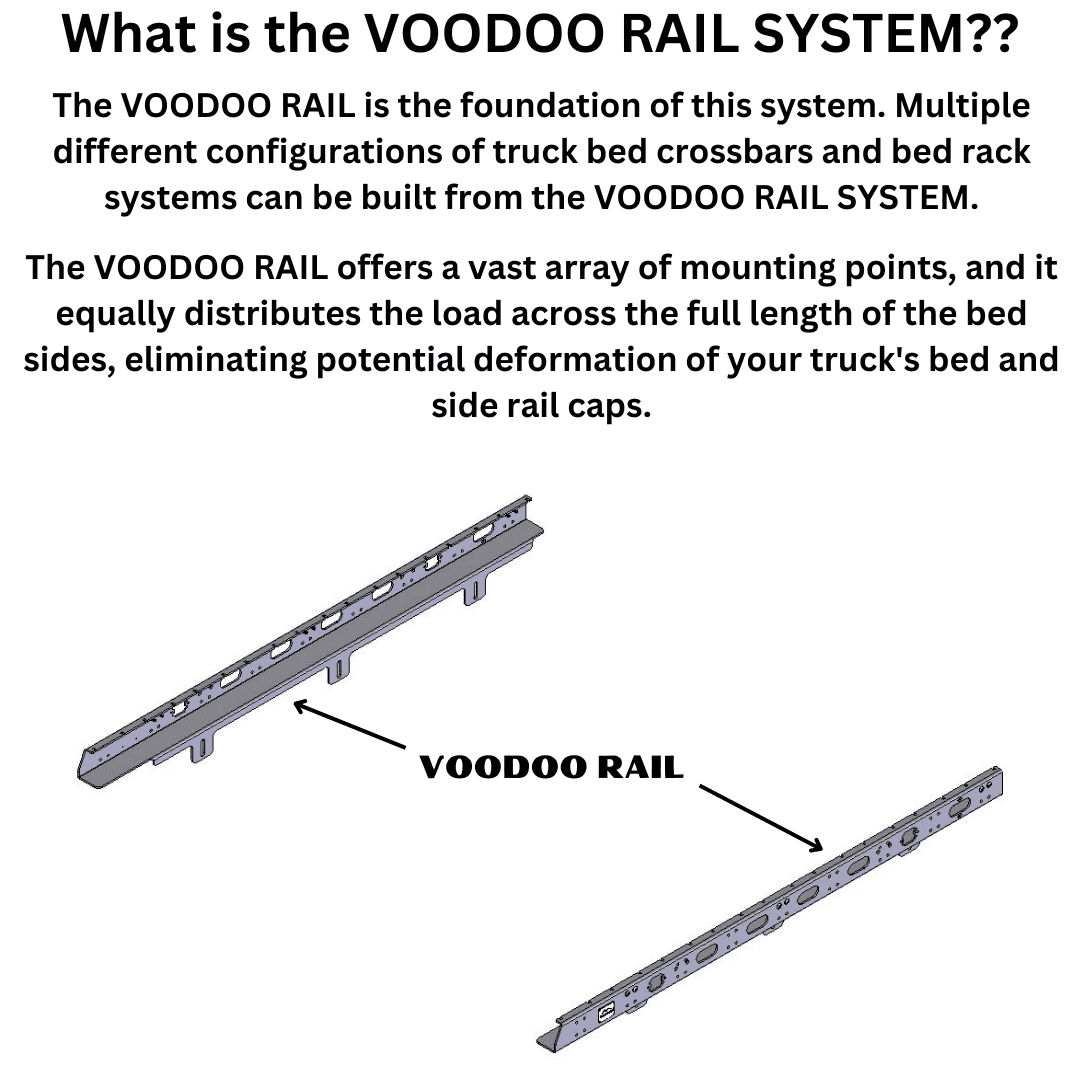 What is the VOODOO RAIL SYSTEM??

The VOODOO RAIL is the foundation of this system. Multiple different configurations of truck bed crossbars and bed rack systems can be built from the VOODOO RAIL SYSTEM.

The VOODOO RAIL offers a vast array of mounting points, and it equally distributes the load across the full length of the bed sides, eliminating potential deformation of your truck's bed and side rail caps.

VOODOO RAIL