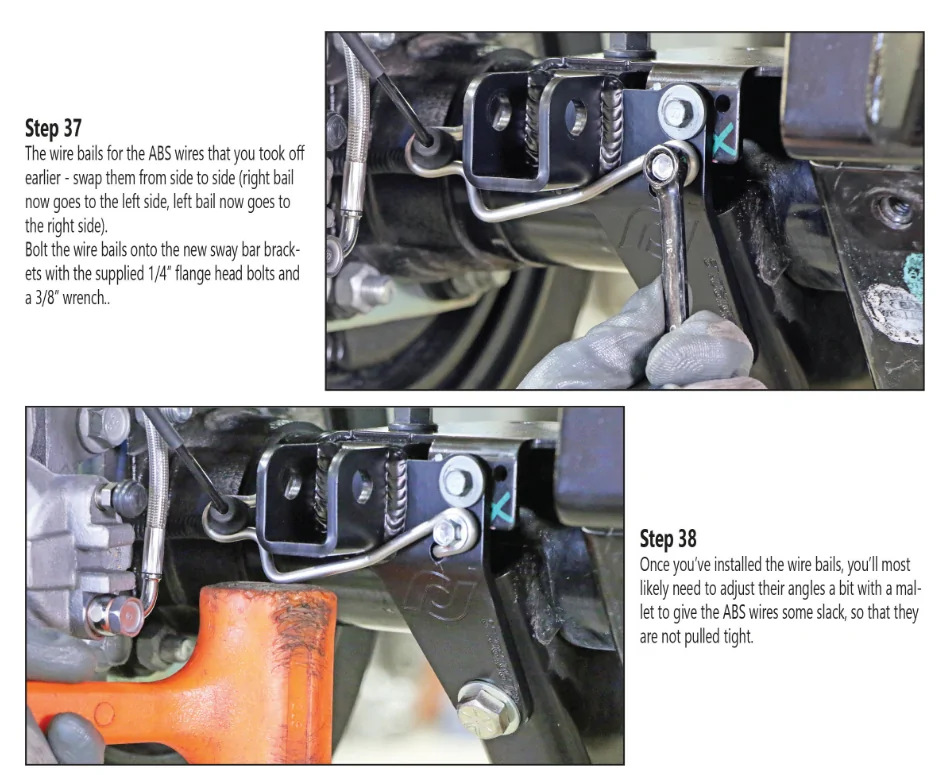 Step 37
The wire bails for the ABS wires that you took off earlier - swap them from side to side (right bail now goes to the left side, left bail now goes to the right side).
Bolt the wire bails onto the new sway bar brackets with the supplied 1/4" flange head bolts and a 3/8" wrench..

Step 38
Once you've installed the wire bails, you'll most likely need to adjust their angles a bit with a mallet to give the ABS wires some slack, so that they are not pulled tight.